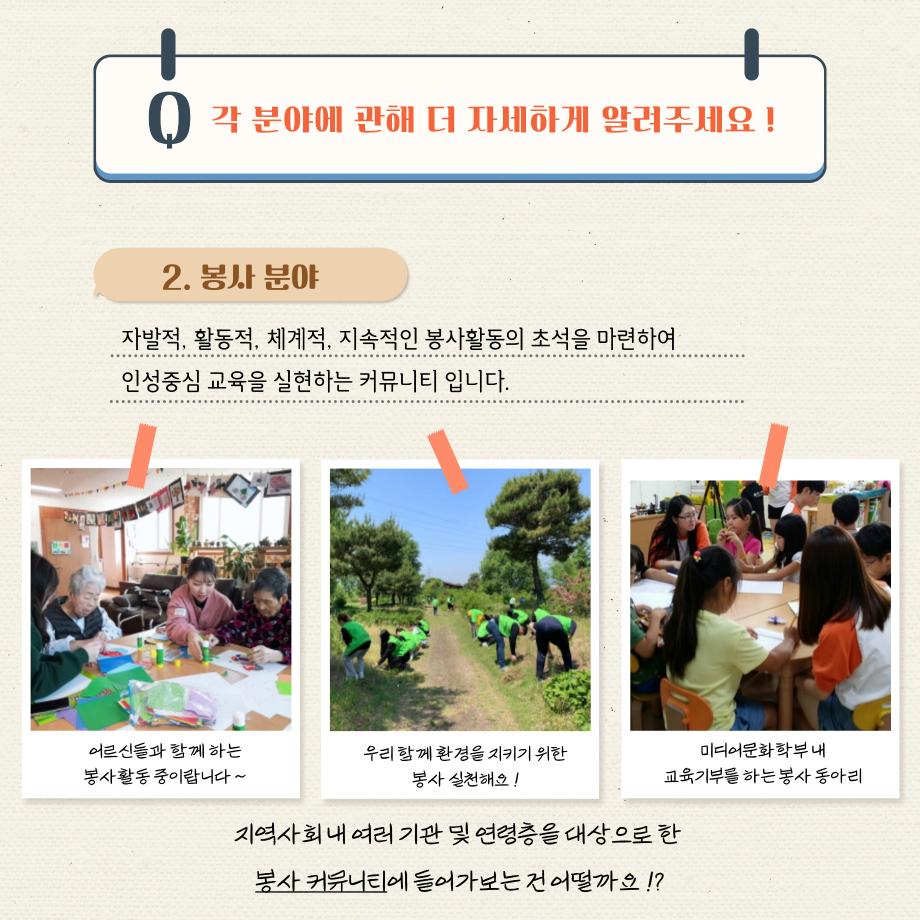 Q 각 분야에 관해 더 자세하게 알려주세요 !

2. 봉사 분야

자발적, 활동적, 체계적, 지속적인 봉사활동의 초석을 마련하여 인성중심 교육을 실현하는 커뮤니티 입니다.

어르신들과 함께 하는 봉사활동 중이랍니다 ~

우리 함께 환경을 지키기 위한 봉사 실천해요 !

미디어문화학부 내 교육기부를 하는 봉사 동아리

지역사회 내 여러 기관 및 연령층을 대상으로 한 봉사 커뮤니티에 들어가보는 건 어떨까요 !?